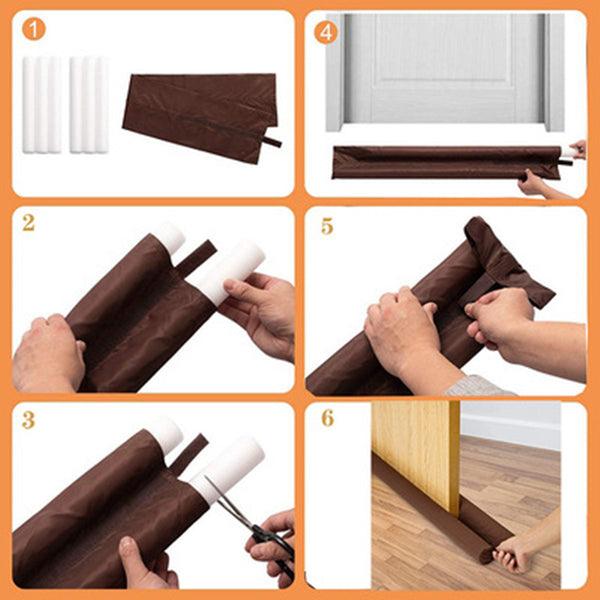 1

4

2

5

3

6